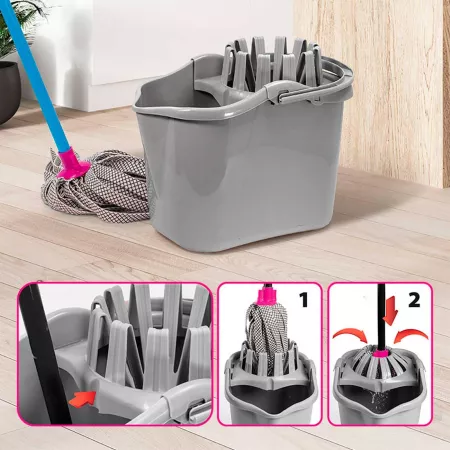 1

2