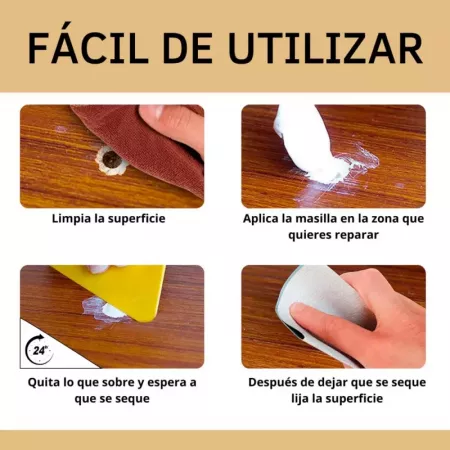 FÁCIL DE UTILIZAR

Limpia la superficie

Aplica la masilla en la zona que quieres reparar

24h

Quita lo que sobre y espera a que se seque

Después de dejar que se seque lija la superficie