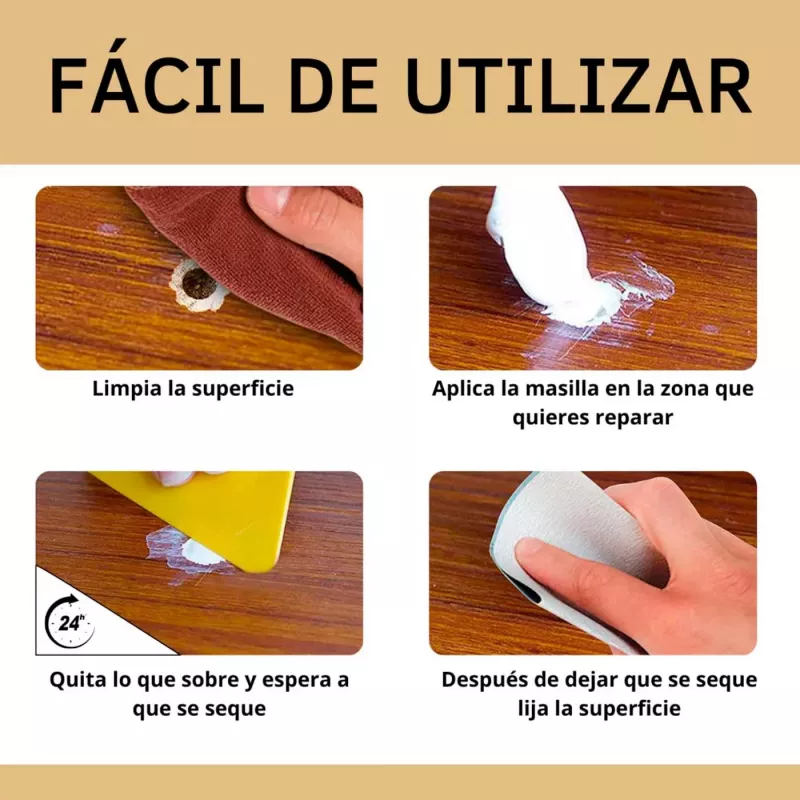 FÁCIL DE UTILIZAR

Limpia la superficie

Aplica la masilla en la zona que quieres reparar

24h

Quita lo que sobre y espera a que se seque

Después de dejar que se seque lija la superficie