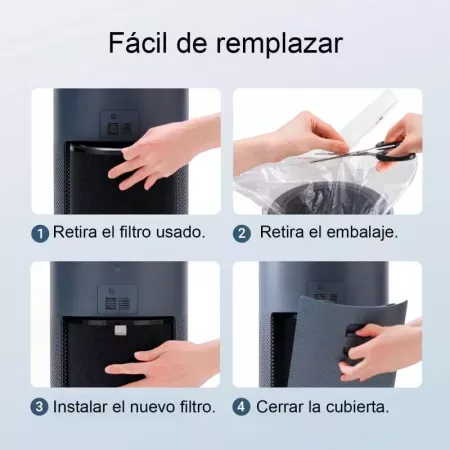 Fácil de remplazar

1 Retira el filtro usado.

2 Retira el embalaje.

3 Instalar el nuevo filtro.

4 Cerrar la cubierta.